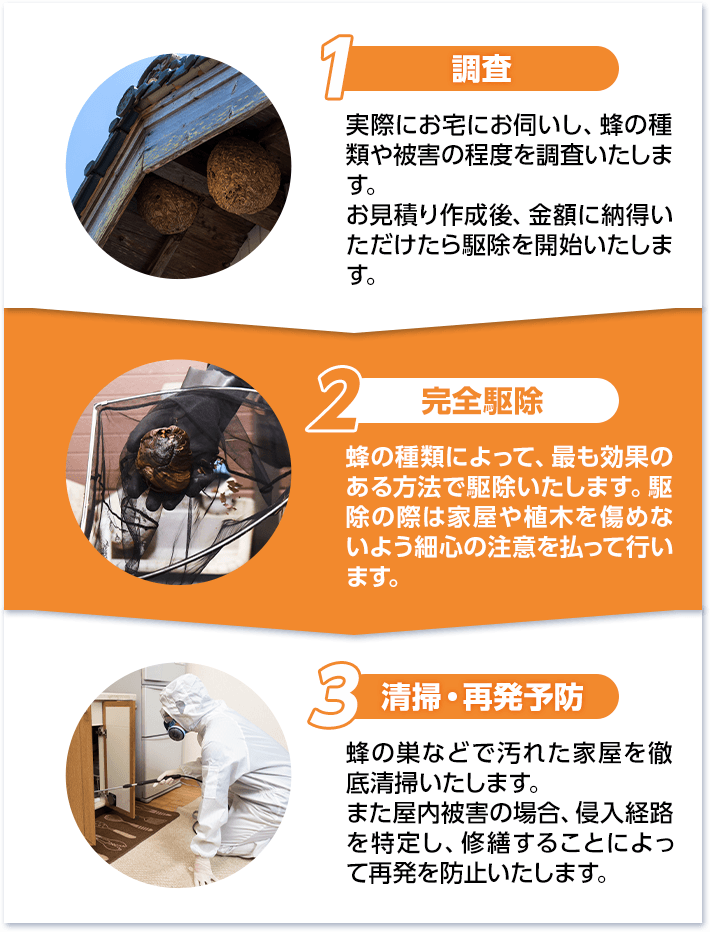 1 調査

実際にお宅にお伺いし、蜂の種類や被害の程度を調査いたします。
お見積り作成後、金額に納得いただけたら駆除を開始いたします。

2 完全駆除

蜂の種類によって、最も効果のある方法で駆除いたします。駆除の際は家屋や植木を傷めないよう細心の注意を払って行います。

3 清掃・再発予防

蜂の巣などで汚れた家屋を徹底清掃いたします。
また屋内被害の場合、侵入経路を特定し、修繕することによって再発を防止いたします。